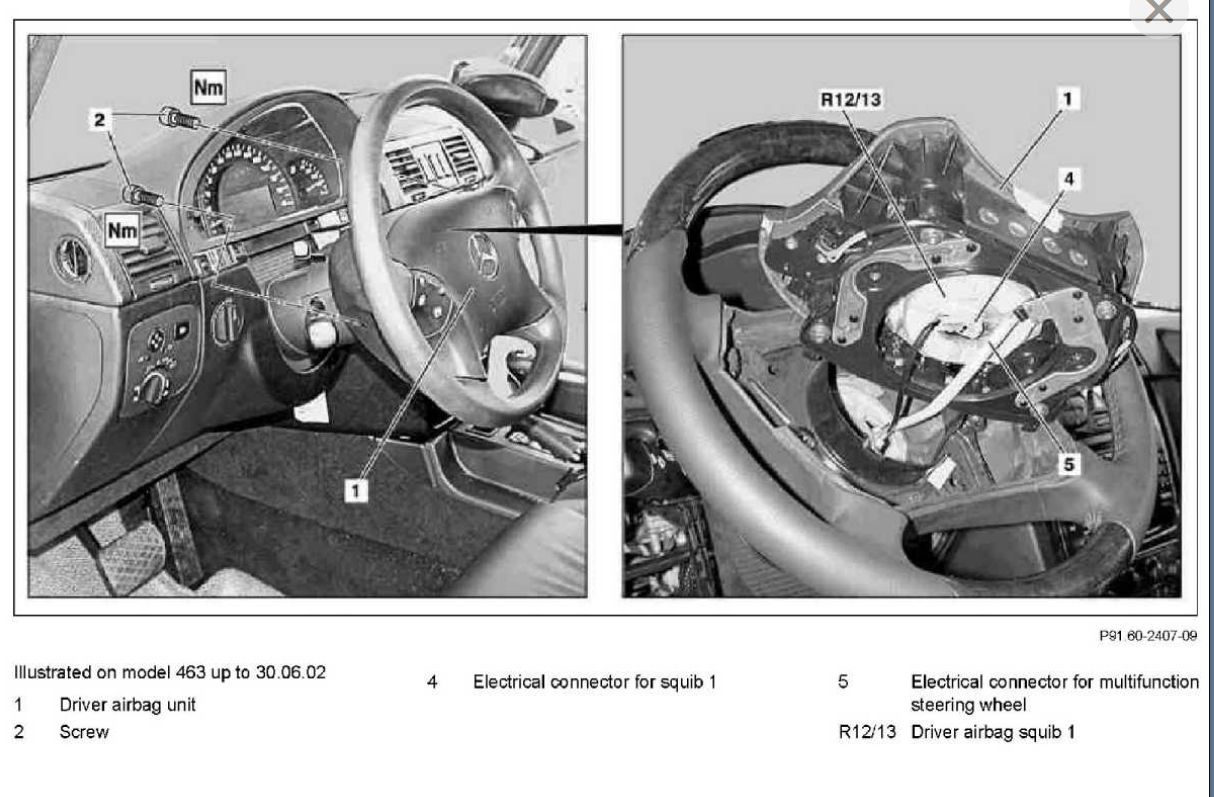 Nm
2
Nm
1

R12/13
1
4
5

P91.60-2407-09

Illustrated on model 463 up to 30.06.02
1 Driver airbag unit
2 Screw

4 Electrical connector for squib 1

5 Electrical connector for multifunction steering wheel
R12/13 Driver airbag squib 1