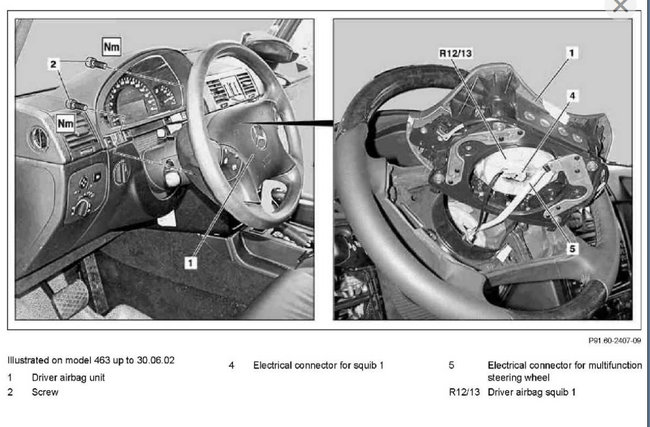 Nm
2
Nm
1
R12/13
1
4
5
P91.60-2407-09

Illustrated on model 463 up to 30.06.02
1 Driver airbag unit
2 Screw

4 Electrical connector for squib 1

5 Electrical connector for multifunction steering wheel
R12/13 Driver airbag squib 1