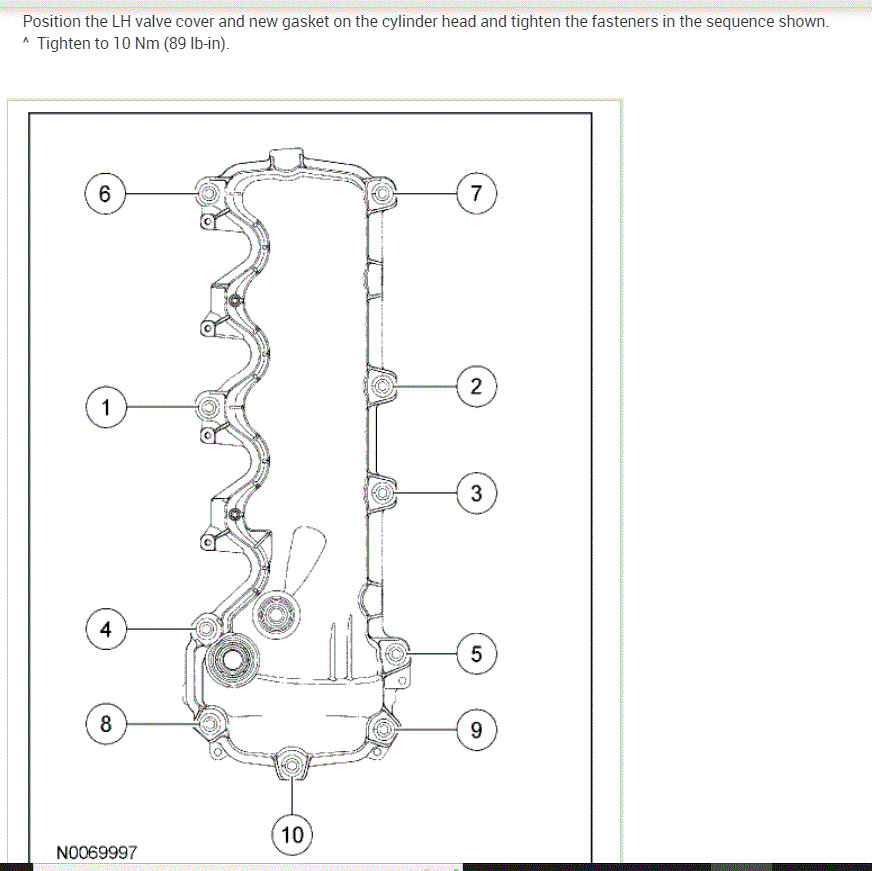 Position the LH valve cover and new gasket on the cylinder head and tighten the fasteners in the sequence shown.
^ Tighten to 10 Nm (89 lb-in).

6
7
2
1
3
4
5
8
9
10
N0069997