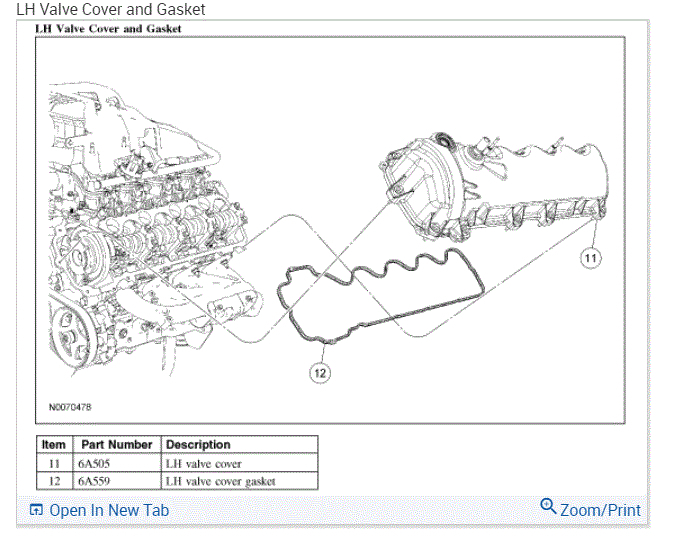 LH Valve Cover and Gasket

LH Valve Cover and Gasket

11

12

N0070478

| Item | Part Number | Description |
|---|---|---|
| 11 | 6A505 | LH valve cover |
| 12 | 6A559 | LH valve cover gasket |

Open In New Tab

Zoom/Print