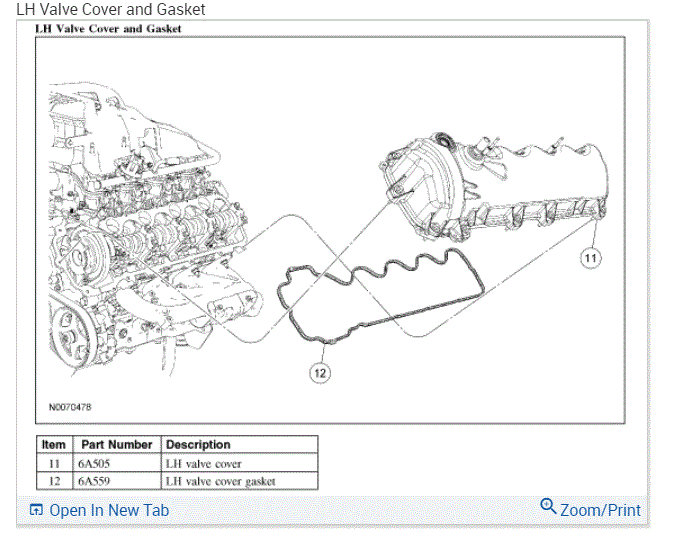 LH Valve Cover and Gasket

LH Valve Cover and Gasket

11

12

N0070478

| Item | Part Number | Description |
|---|---|---|
| 11 | 6A505 | LH valve cover |
| 12 | 6A559 | LH valve cover gasket |

Open In New Tab

Zoom/Print