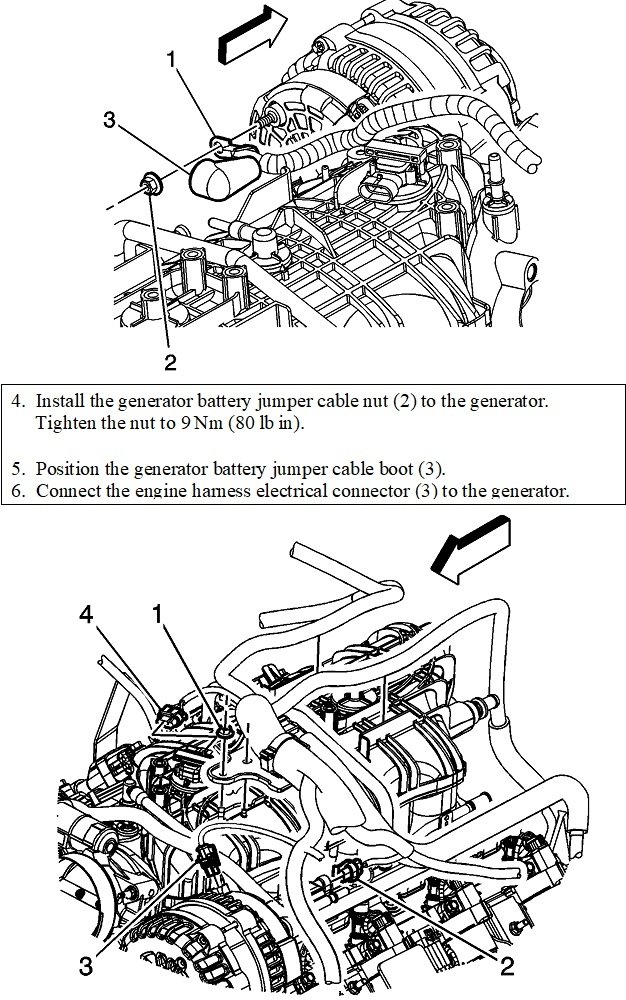 1
3
2

4. Install the generator battery jumper cable nut (2) to the generator. Tighten the nut to 9 Nm (80 lb in).

5. Position the generator battery jumper cable boot (3).
6. Connect the engine harness electrical connector (3) to the generator.

4
1
3
2