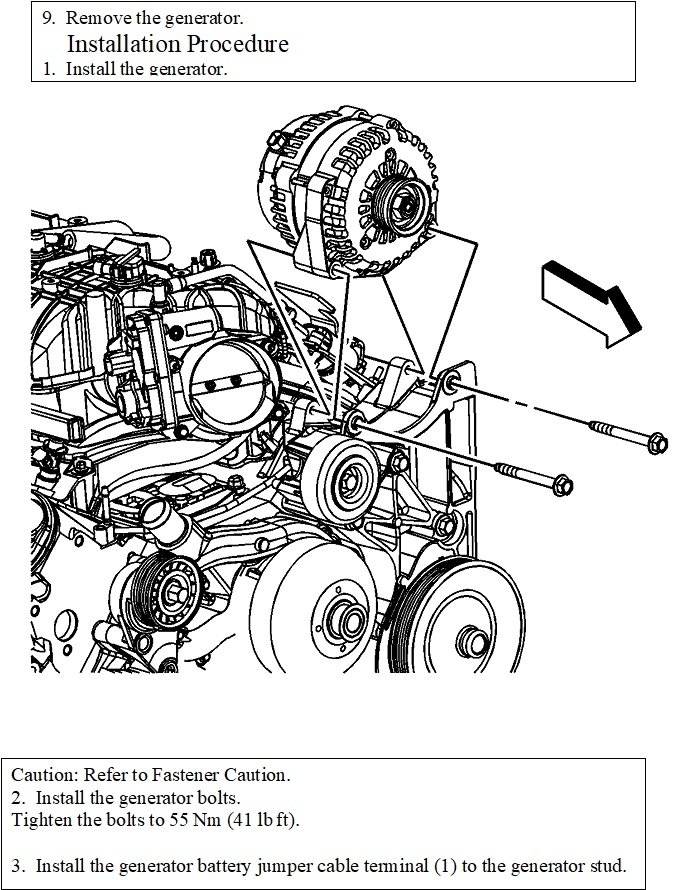 9. Remove the generator.
Installation Procedure
1. Install the generator.

Caution: Refer to Fastener Caution.
2. Install the generator bolts.
Tighten the bolts to 55 Nm (41 lb ft).

3. Install the generator battery jumper cable terminal (1) to the generator stud.