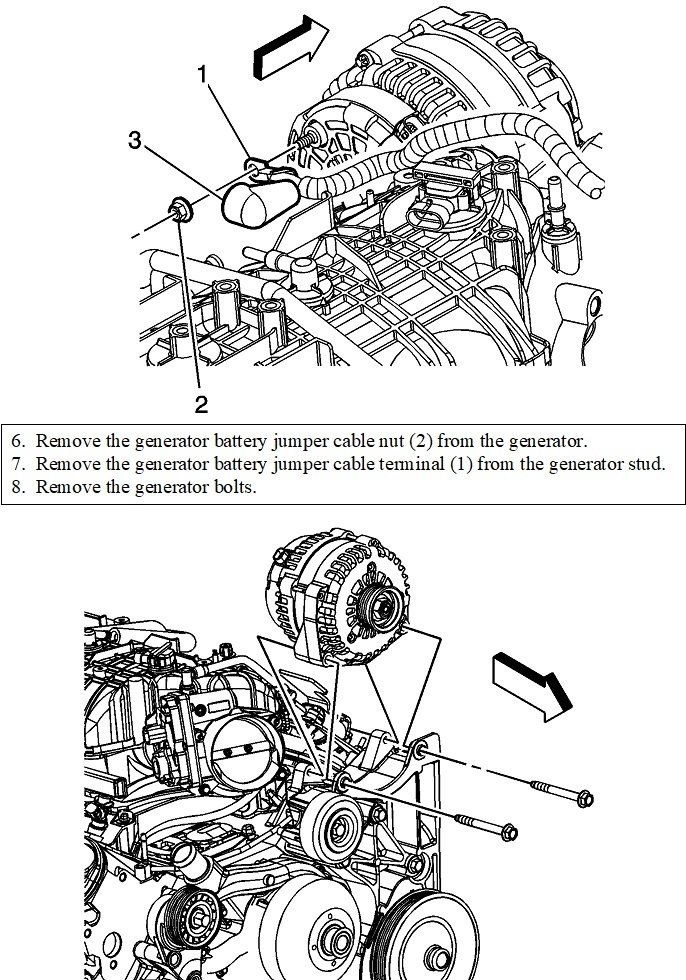 1

3

2

6. Remove the generator battery jumper cable nut (2) from the generator.
7. Remove the generator battery jumper cable terminal (1) from the generator stud.
8. Remove the generator bolts.