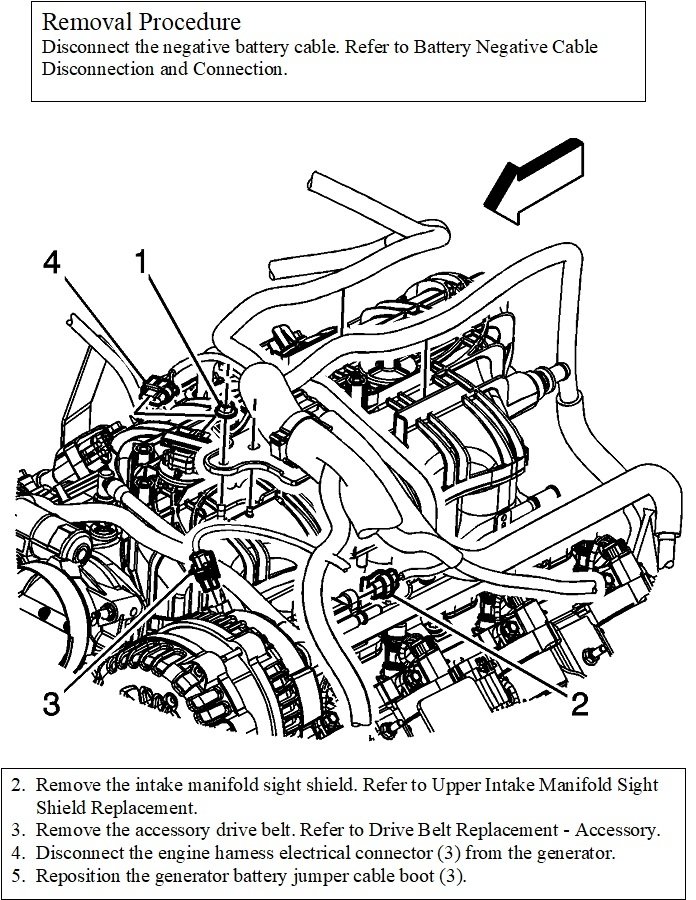 Removal Procedure
Disconnect the negative battery cable. Refer to Battery Negative Cable Disconnection and Connection.

4
1
3
2

2. Remove the intake manifold sight shield. Refer to Upper Intake Manifold Sight Shield Replacement.
3. Remove the accessory drive belt. Refer to Drive Belt Replacement - Accessory.
4. Disconnect the engine harness electrical connector (3) from the generator.
5. Reposition the generator battery jumper cable boot (3).