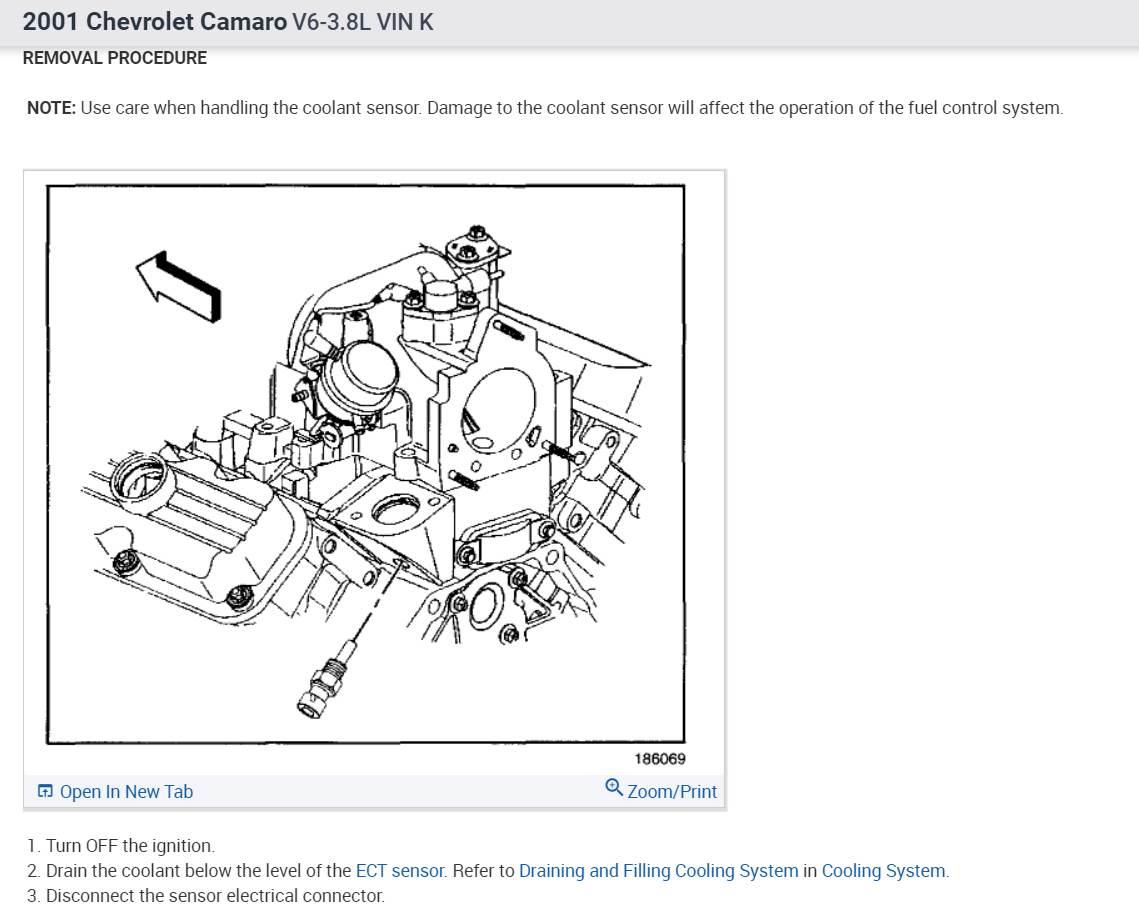 2001 Chevrolet Camaro V6-3.8L VIN K

REMOVAL PROCEDURE

NOTE: Use care when handling the coolant sensor. Damage to the coolant sensor will affect the operation of the fuel control system.

186069

Open In New Tab

Zoom/Print

1. Turn OFF the ignition.
2. Drain the coolant below the level of the ECT sensor. Refer to Draining and Filling Cooling System in Cooling System.
3. Disconnect the sensor electrical connector.