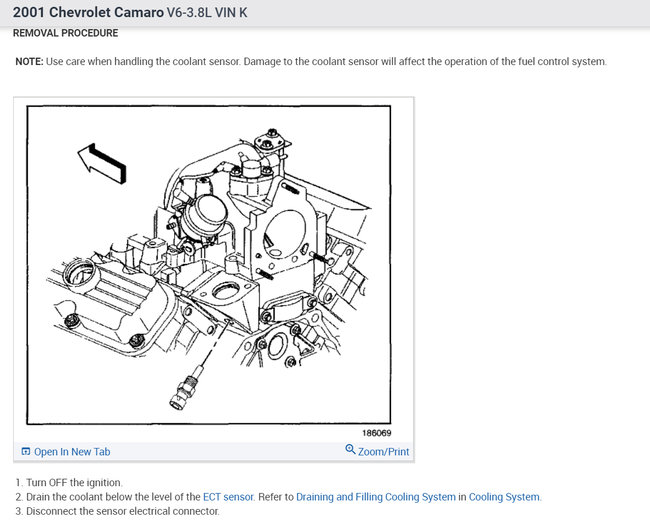 2001 Chevrolet Camaro V6-3.8L VIN K

REMOVAL PROCEDURE

NOTE: Use care when handling the coolant sensor. Damage to the coolant sensor will affect the operation of the fuel control system.

186069

Open In New Tab

Zoom/Print

1. Turn OFF the ignition.
2. Drain the coolant below the level of the ECT sensor. Refer to Draining and Filling Cooling System in Cooling System.
3. Disconnect the sensor electrical connector.