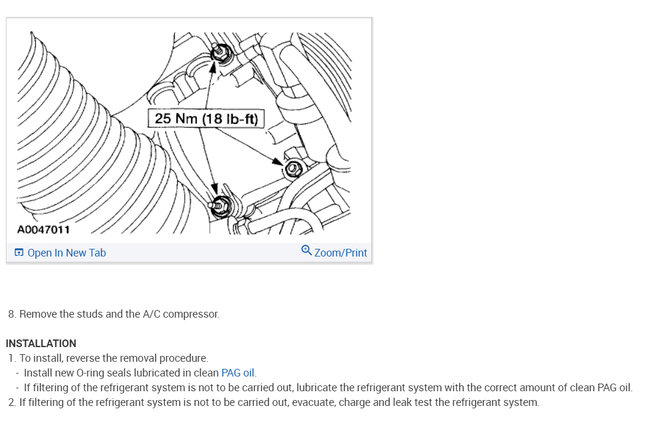 25 Nm (18 lb-ft)

A0047011

Open In New Tab

Zoom/Print

8. Remove the studs and the A/C compressor.

INSTALLATION

1. To install, reverse the removal procedure.
- Install new O-ring seals lubricated in clean PAG oil.
- If filtering of the refrigerant system is not to be carried out, lubricate the refrigerant system with the correct amount of clean PAG oil.
2. If filtering of the refrigerant system is not to be carried out, evacuate, charge and leak test the refrigerant system.