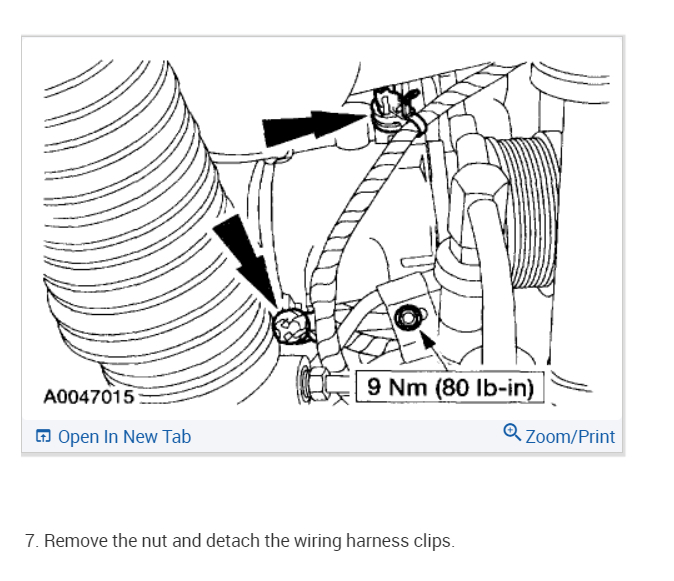 A0047015

9 Nm (80 lb-in)

Open In New Tab

Zoom/Print

7. Remove the nut and detach the wiring harness clips.