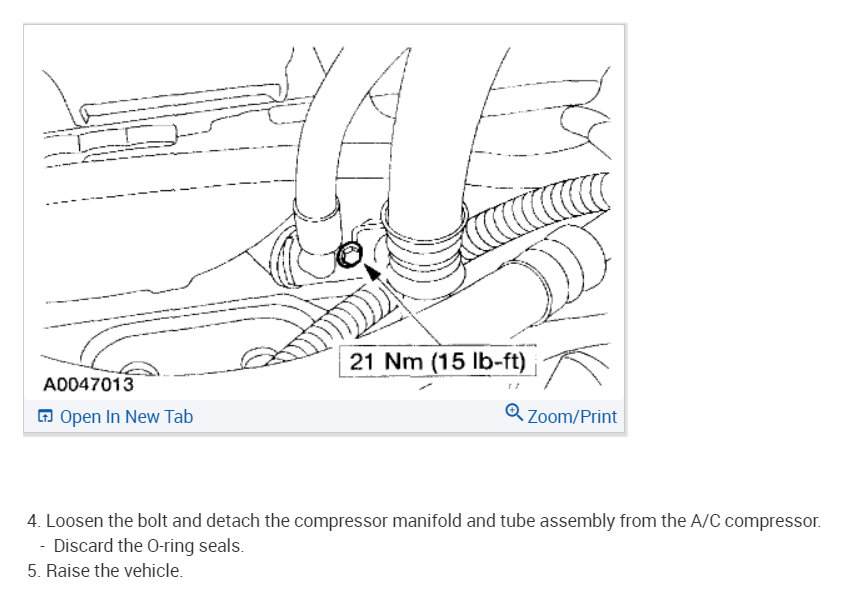 21 Nm (15 lb-ft)
A0047013

Open In New Tab
Zoom/Print

4. Loosen the bolt and detach the compressor manifold and tube assembly from the A/C compressor.
- Discard the O-ring seals.
5. Raise the vehicle.