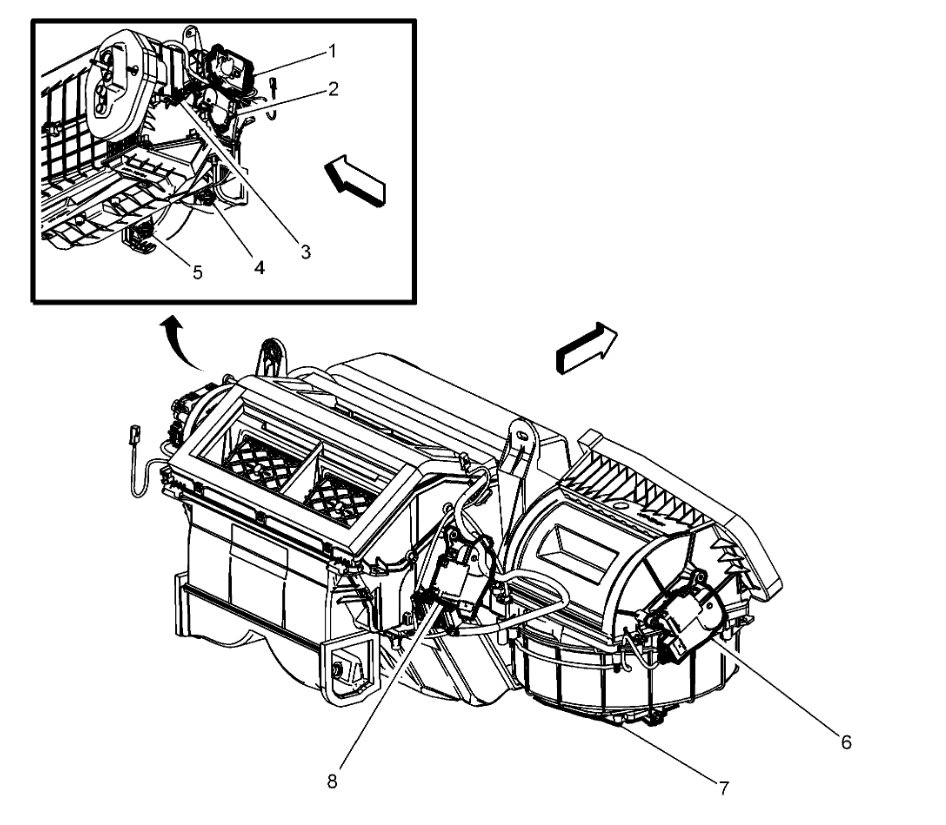 1
2
3
4
5
6
7
8