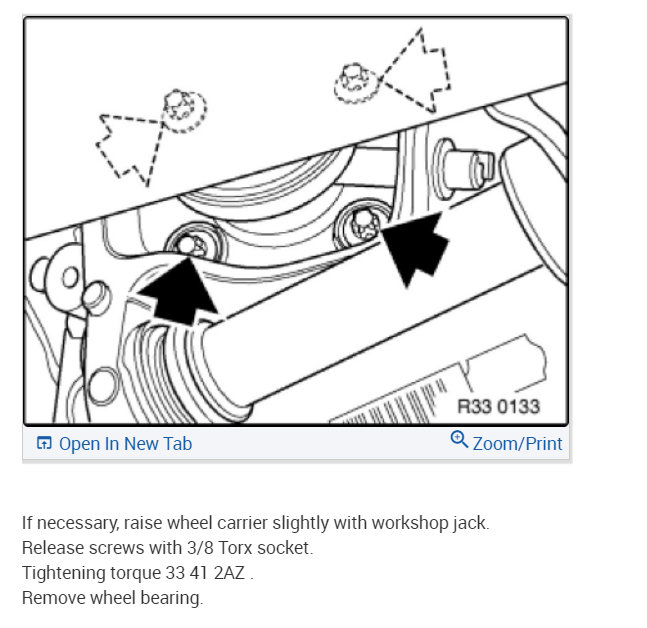 R33 0133

Open In New Tab

Zoom/Print

If necessary, raise wheel carrier slightly with workshop jack.
Release screws with 3/8 Torx socket.
Tightening torque 33 41 2AZ .
Remove wheel bearing.