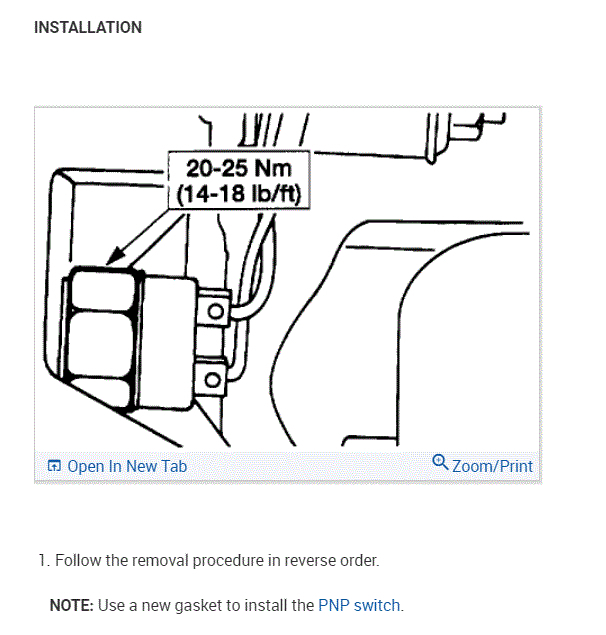 INSTALLATION

20-25 Nm
(14-18 lb/ft)

Open In New Tab

Zoom/Print

1. Follow the removal procedure in reverse order.

NOTE: Use a new gasket to install the PNP switch.