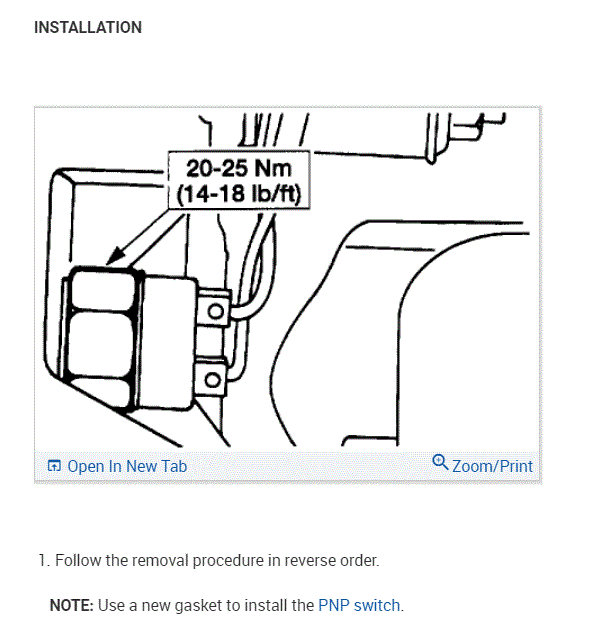 INSTALLATION

20-25 Nm
(14-18 lb/ft)

Open In New Tab

Zoom/Print

1. Follow the removal procedure in reverse order.

NOTE: Use a new gasket to install the PNP switch.