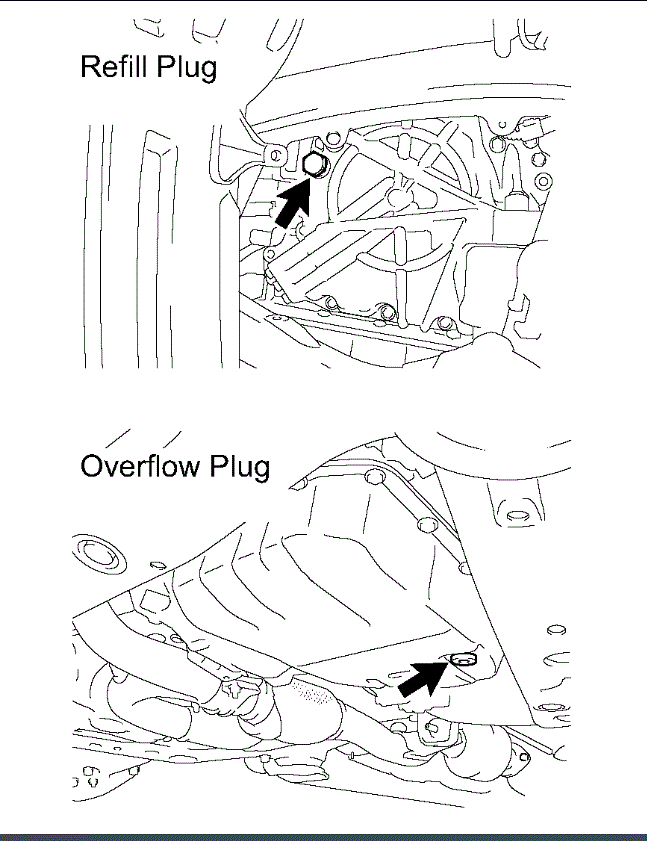 Refill Plug

Overflow Plug