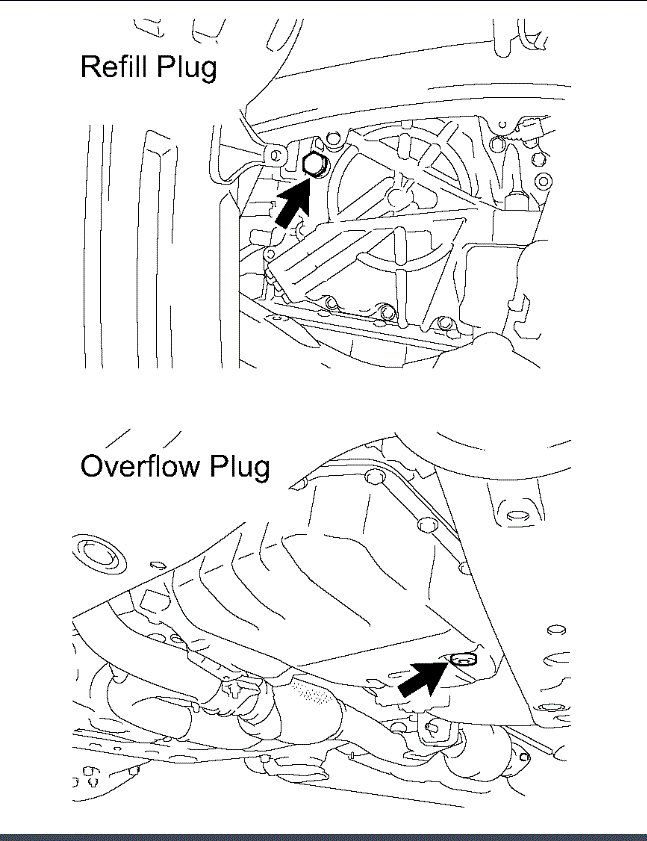 Refill Plug

Overflow Plug