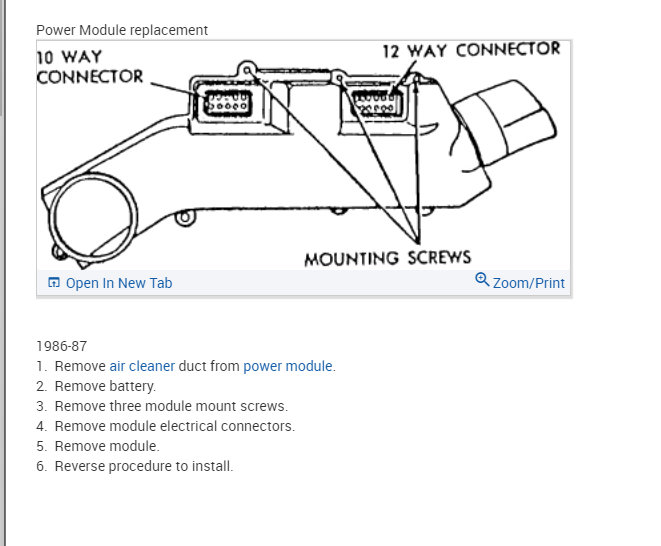 Power Module replacement

10 WAY CONNECTOR

12 WAY CONNECTOR

MOUNTING SCREWS

Open In New Tab

Zoom/Print

1986-87
1. Remove air cleaner duct from power module.
2. Remove battery.
3. Remove three module mount screws.
4. Remove module electrical connectors.
5. Remove module.
6. Reverse procedure to install.