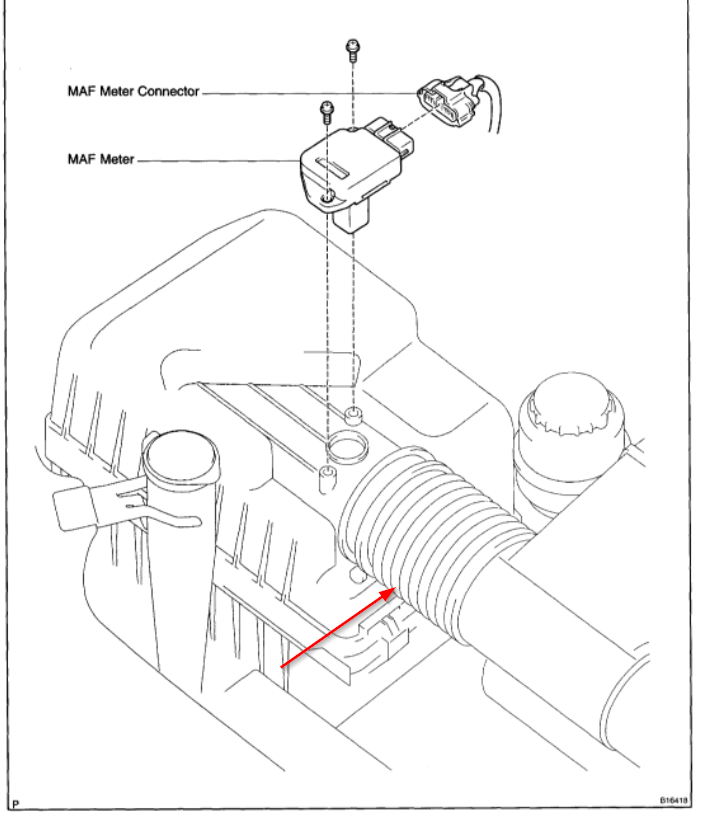 MAF Meter Connector

MAF Meter

P

B16418