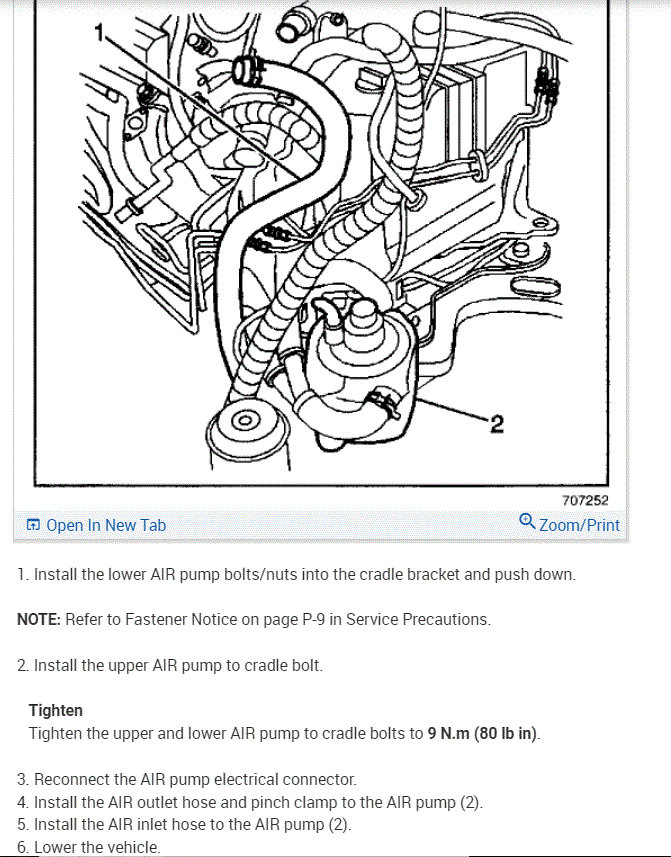 1

2

707252

Open In New Tab

Zoom/Print

1. Install the lower AIR pump bolts/nuts into the cradle bracket and push down.

NOTE: Refer to Fastener Notice on page P-9 in Service Precautions.

2. Install the upper AIR pump to cradle bolt.

Tighten
Tighten the upper and lower AIR pump to cradle bolts to 9 N.m (80 lb in).

3. Reconnect the AIR pump electrical connector.
4. Install the AIR outlet hose and pinch clamp to the AIR pump (2).
5. Install the AIR inlet hose to the AIR pump (2).
6. Lower the vehicle.