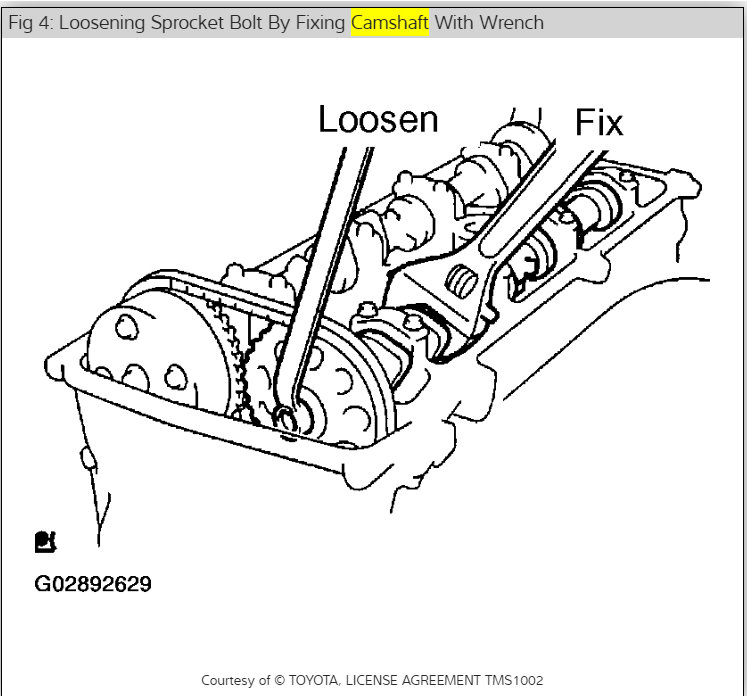 Fig 4: Loosening Sprocket Bolt By Fixing Camshaft With Wrench

Loosen

Fix

G02892629

Courtesy of © TOYOTA, LICENSE AGREEMENT TMS1002