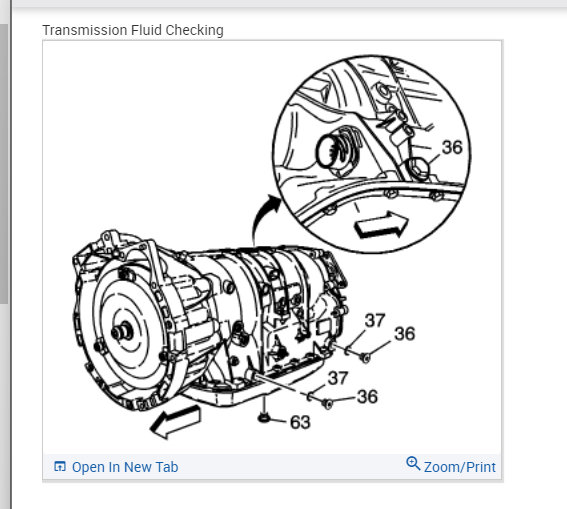 Transmission Fluid Checking

36

37
36
37
36
63

Open In New Tab
Zoom/Print