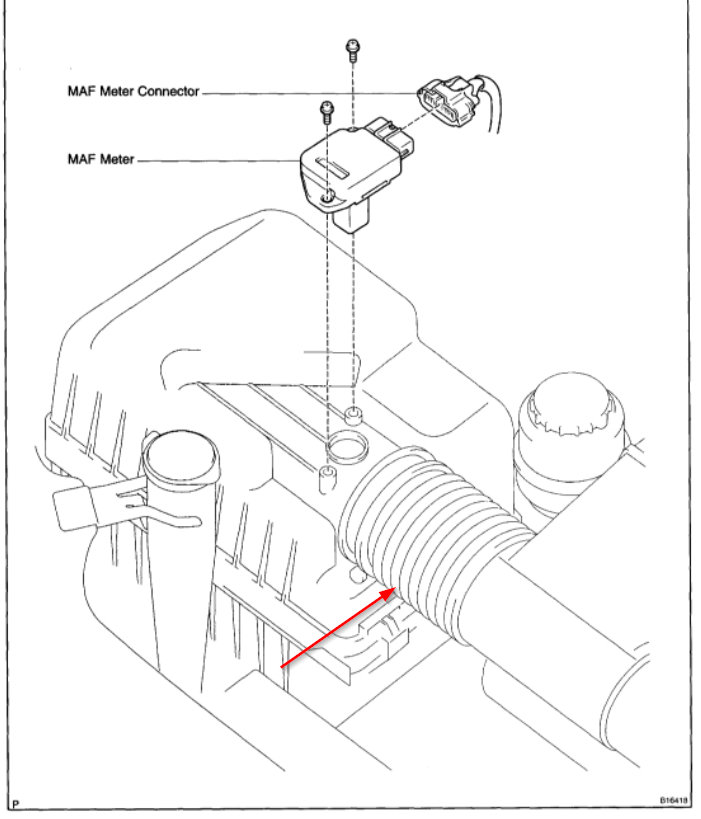 MAF Meter Connector

MAF Meter

P

B16418