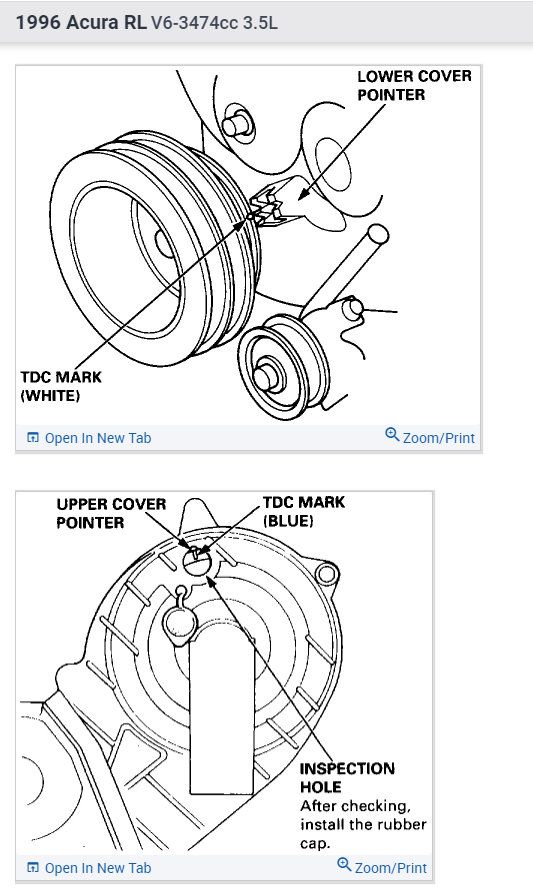 1996 Acura RL V6-3474cc 3.5L

LOWER COVER POINTER

TDC MARK (WHITE)

Open In New Tab

Zoom/Print

UPPER COVER POINTER

TDC MARK (BLUE)

INSPECTION HOLE
After checking, install the rubber cap.

Open In New Tab

Zoom/Print