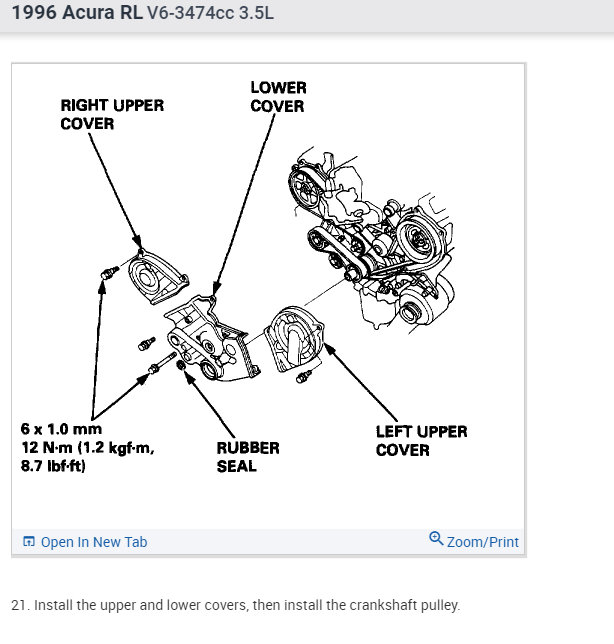 1996 Acura RL V6-3474cc 3.5L

RIGHT UPPER COVER

LOWER COVER

6 x 1.0 mm
12 N·m (1.2 kgf·m, 8.7 lbf·ft)

RUBBER SEAL

LEFT UPPER COVER

Open In New Tab

Zoom/Print

21. Install the upper and lower covers, then install the crankshaft pulley.