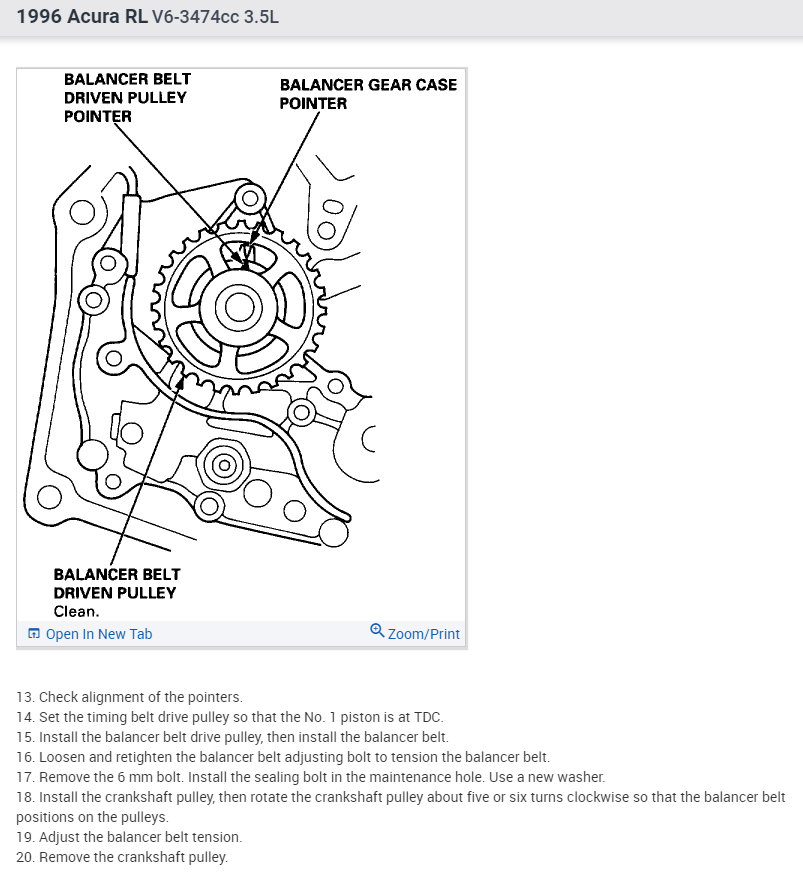 1996 Acura RL V6-3474cc 3.5L

BALANCER BELT DRIVEN PULLEY POINTER

BALANCER GEAR CASE POINTER

BALANCER BELT DRIVEN PULLEY
Clean.

Open In New Tab
Zoom/Print

13. Check alignment of the pointers.
14. Set the timing belt drive pulley so that the No. 1 piston is at TDC.
15. Install the balancer belt drive pulley, then install the balancer belt.
16. Loosen and retighten the balancer belt adjusting bolt to tension the balancer belt.
17. Remove the 6 mm bolt. Install the sealing bolt in the maintenance hole. Use a new washer.
18. Install the crankshaft pulley, then rotate the crankshaft pulley about five or six turns clockwise so that the balancer belt positions on the pulleys.
19. Adjust the balancer belt tension.
20. Remove the crankshaft pulley.