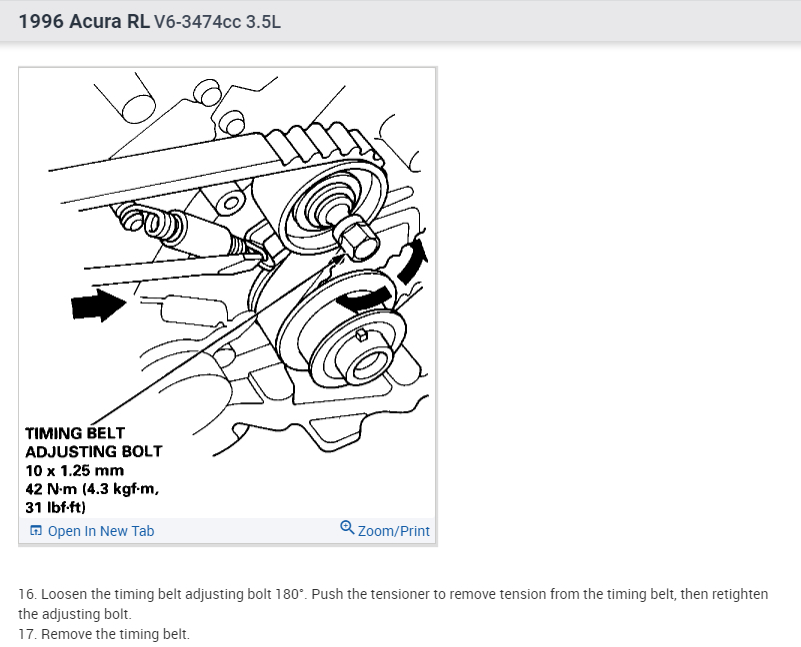 1996 Acura RL V6-3474cc 3.5L

TIMING BELT ADJUSTING BOLT
10 x 1.25 mm
42 N·m (4.3 kgf·m, 31 lbf·ft)

Open In New Tab
Zoom/Print

16. Loosen the timing belt adjusting bolt 180°. Push the tensioner to remove tension from the timing belt, then retighten the adjusting bolt.
17. Remove the timing belt.