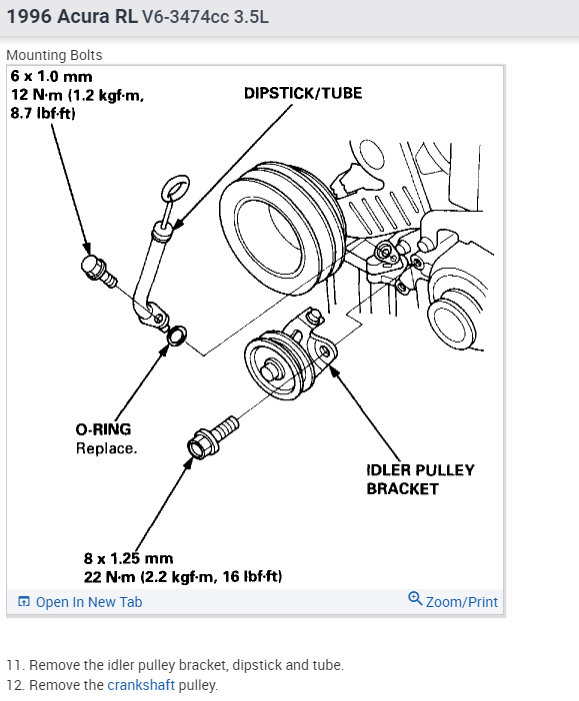 1996 Acura RL V6-3474cc 3.5L

Mounting Bolts

6 x 1.0 mm
12 N·m (1.2 kgf·m, 8.7 lbf·ft)

DIPSTICK/TUBE

O-RING
Replace.

IDLER PULLEY BRACKET

8 x 1.25 mm
22 N·m (2.2 kgf·m, 16 lbf·ft)

Open In New Tab

Zoom/Print

11. Remove the idler pulley bracket, dipstick and tube.
12. Remove the crankshaft pulley.