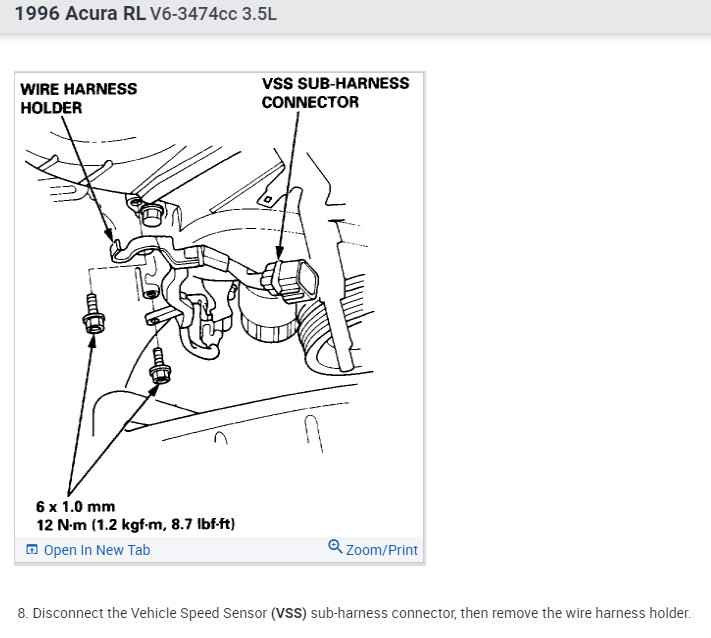 1996 Acura RL V6-3474cc 3.5L

WIRE HARNESS HOLDER

VSS SUB-HARNESS CONNECTOR

6 x 1.0 mm
12 N·m (1.2 kgf·m, 8.7 lbf·ft)

Open In New Tab

Zoom/Print

8. Disconnect the Vehicle Speed Sensor (VSS) sub-harness connector, then remove the wire harness holder.