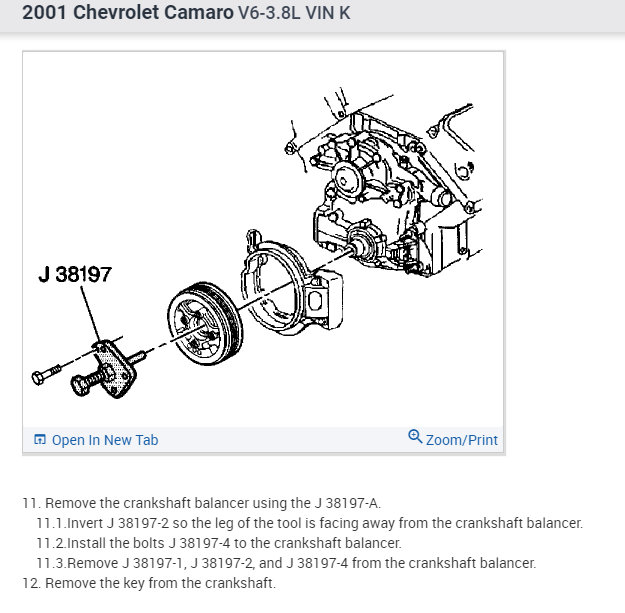 2001 Chevrolet Camaro V6-3.8L VIN K

J 38197

Open In New Tab

Zoom/Print

11. Remove the crankshaft balancer using the J 38197-A.
11.1.Invert J 38197-2 so the leg of the tool is facing away from the crankshaft balancer.
11.2.Install the bolts J 38197-4 to the crankshaft balancer.
11.3.Remove J 38197-1, J 38197-2, and J 38197-4 from the crankshaft balancer.
12. Remove the key from the crankshaft.