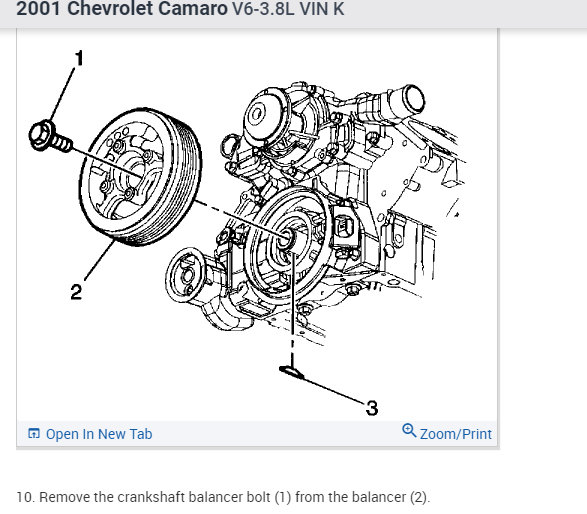 2001 Chevrolet Camaro V6-3.8L VIN K

1

2

3

Open In New Tab

Zoom/Print

10. Remove the crankshaft balancer bolt (1) from the balancer (2).