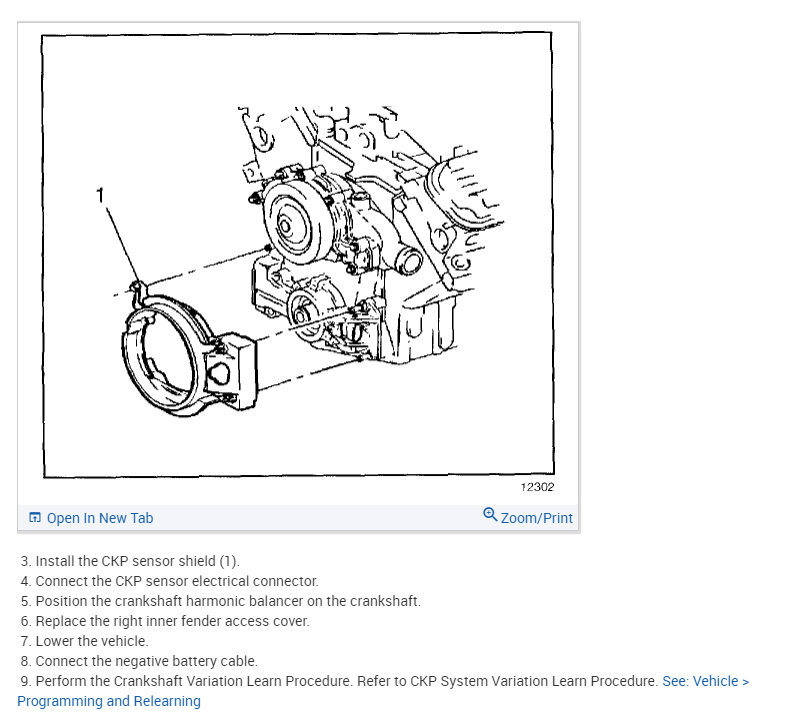 1

12302

Open In New Tab

Zoom/Print

3. Install the CKP sensor shield (1).
4. Connect the CKP sensor electrical connector.
5. Position the crankshaft harmonic balancer on the crankshaft.
6. Replace the right inner fender access cover.
7. Lower the vehicle.
8. Connect the negative battery cable.
9. Perform the Crankshaft Variation Learn Procedure. Refer to CKP System Variation Learn Procedure. See: Vehicle > Programming and Relearning