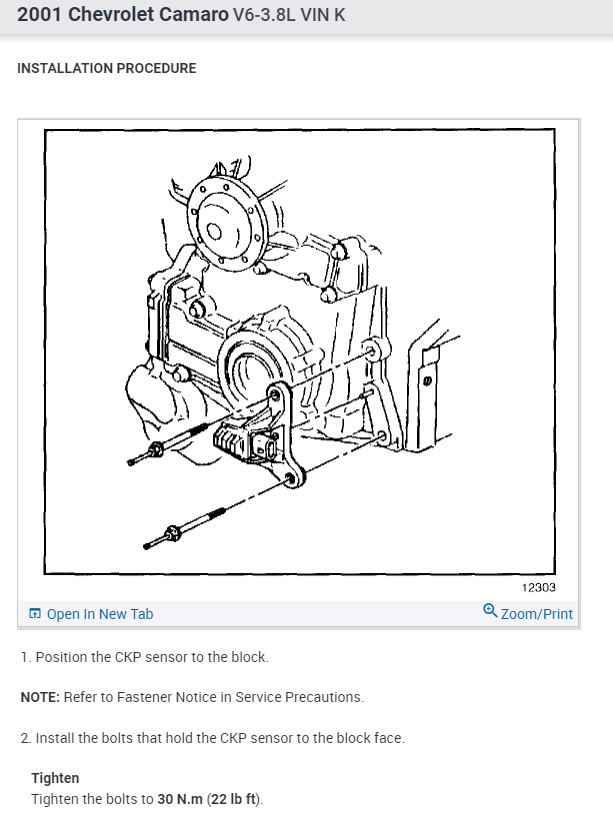 2001 Chevrolet Camaro V6-3.8L VIN K

INSTALLATION PROCEDURE

12303

Open In New Tab

Zoom/Print

1. Position the CKP sensor to the block.

NOTE: Refer to Fastener Notice in Service Precautions.

2. Install the bolts that hold the CKP sensor to the block face.

Tighten
Tighten the bolts to 30 N.m (22 lb ft).