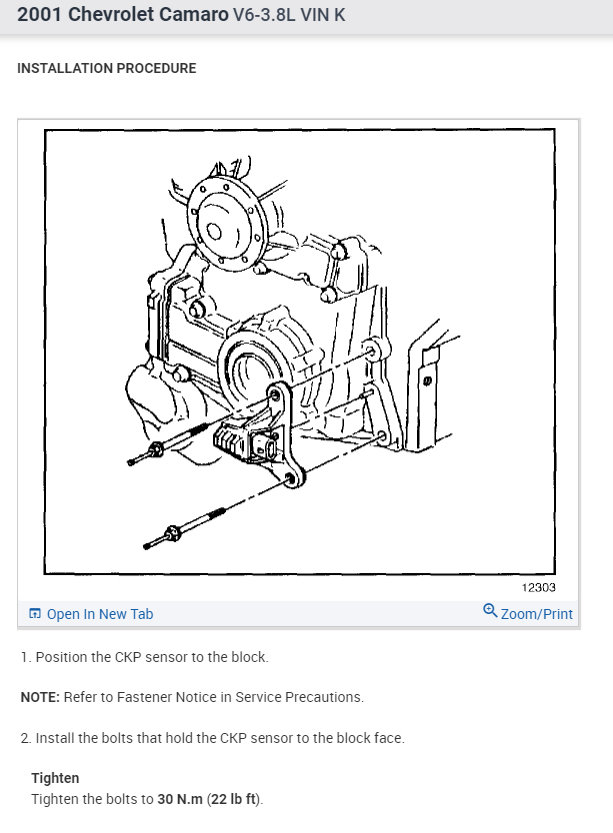 2001 Chevrolet Camaro V6-3.8L VIN K

INSTALLATION PROCEDURE

12303

Open In New Tab

Zoom/Print

1. Position the CKP sensor to the block.

NOTE: Refer to Fastener Notice in Service Precautions.

2. Install the bolts that hold the CKP sensor to the block face.

Tighten
Tighten the bolts to 30 N.m (22 lb ft).