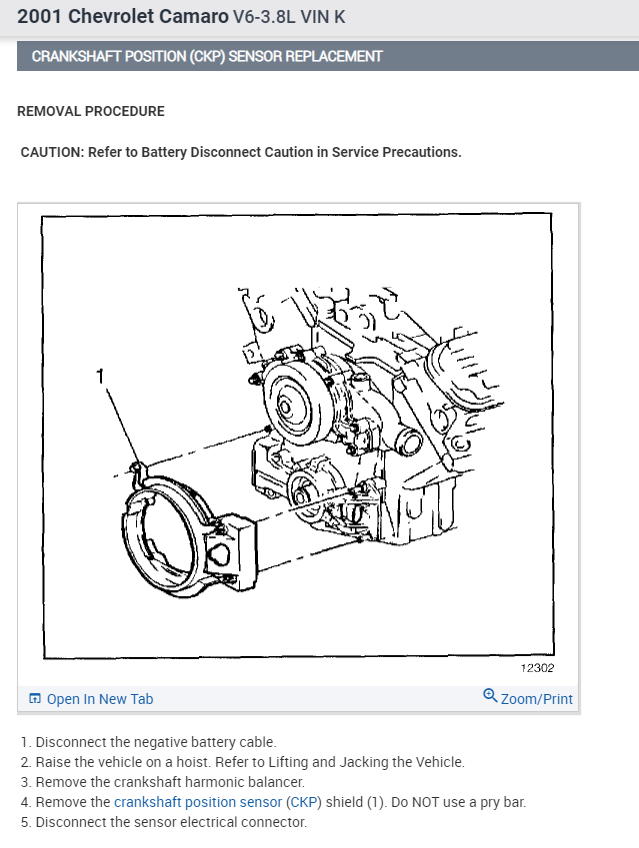 2001 Chevrolet Camaro V6-3.8L VIN K

CRANKSHAFT POSITION (CKP) SENSOR REPLACEMENT

REMOVAL PROCEDURE

CAUTION: Refer to Battery Disconnect Caution in Service Precautions.

1

12302

Open In New Tab

Zoom/Print

1. Disconnect the negative battery cable.
2. Raise the vehicle on a hoist. Refer to Lifting and Jacking the Vehicle.
3. Remove the crankshaft harmonic balancer.
4. Remove the crankshaft position sensor (CKP) shield (1). Do NOT use a pry bar.
5. Disconnect the sensor electrical connector.