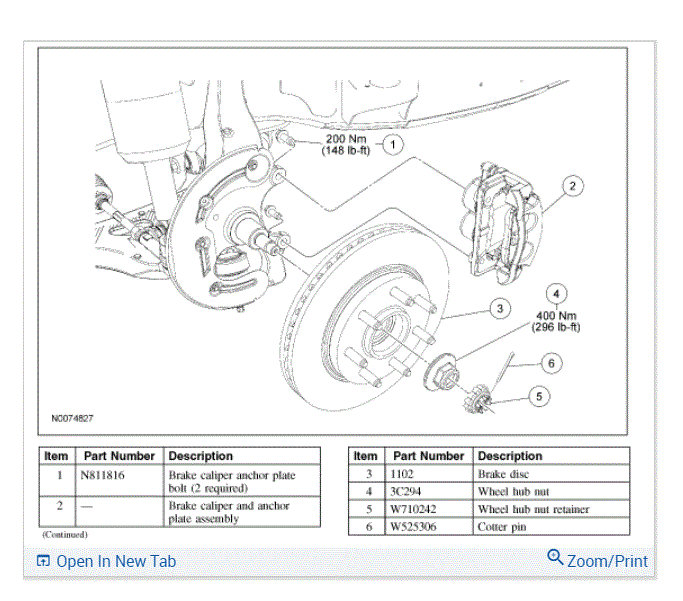 200 Nm
(148 lb-ft)

1

2

3

4
400 Nm
(296 lb-ft)

6

5

N0074827

| Item | Part Number | Description |
|---|---|---|
| 1 | N811816 | Brake caliper anchor plate bolt (2 required) |
| 2 | — | Brake caliper and anchor plate assembly |

(Continued)

| Item | Part Number | Description |
|---|---|---|
| 3 | 1102 | Brake disc |
| 4 | 3C294 | Wheel hub nut |
| 5 | W710242 | Wheel hub nut retainer |
| 6 | W525306 | Cotter pin |

Open In New Tab

Zoom/Print