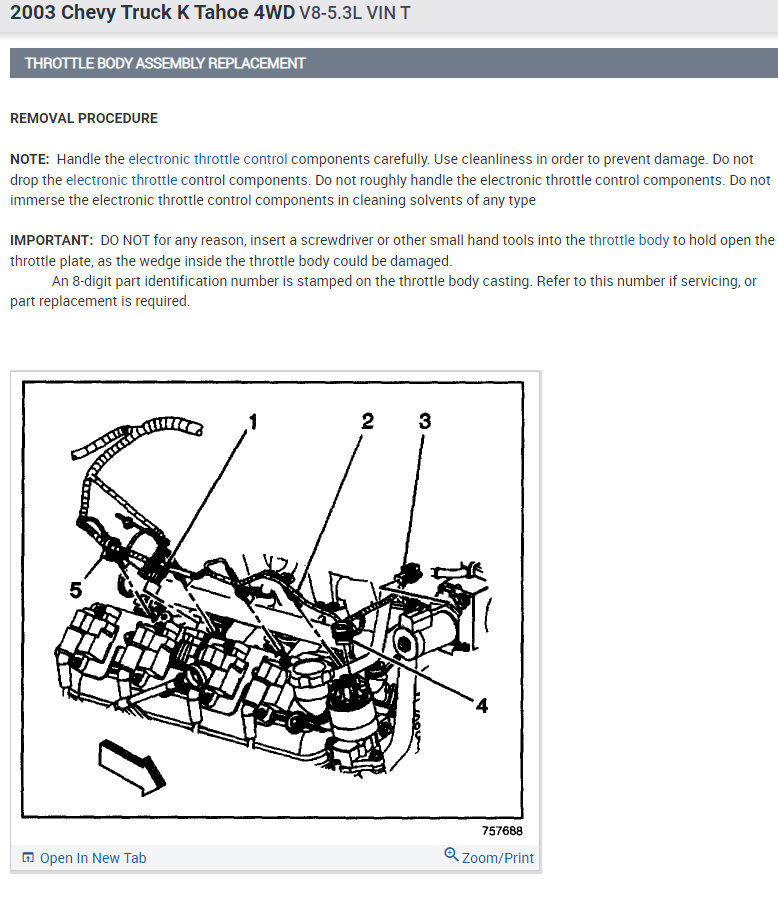 2003 Chevy Truck K Tahoe 4WD V8-5.3L VIN T

THROTTLE BODY ASSEMBLY REPLACEMENT

REMOVAL PROCEDURE

NOTE: Handle the electronic throttle control components carefully. Use cleanliness in order to prevent damage. Do not drop the electronic throttle control components. Do not roughly handle the electronic throttle control components. Do not immerse the electronic throttle control components in cleaning solvents of any type

IMPORTANT: DO NOT for any reason, insert a screwdriver or other small hand tools into the throttle body to hold open the throttle plate, as the wedge inside the throttle body could be damaged.
An 8-digit part identification number is stamped on the throttle body casting. Refer to this number if servicing, or part replacement is required.

1
2
3
5
4

757688

Open In New Tab
Zoom/Print