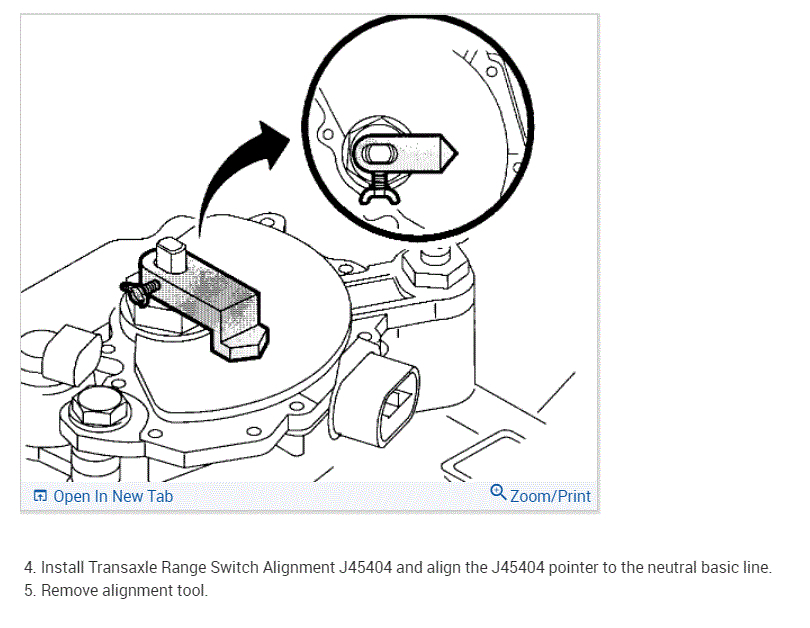 Open In New Tab

Zoom/Print

4. Install Transaxle Range Switch Alignment J45404 and align the J45404 pointer to the neutral basic line.
5. Remove alignment tool.