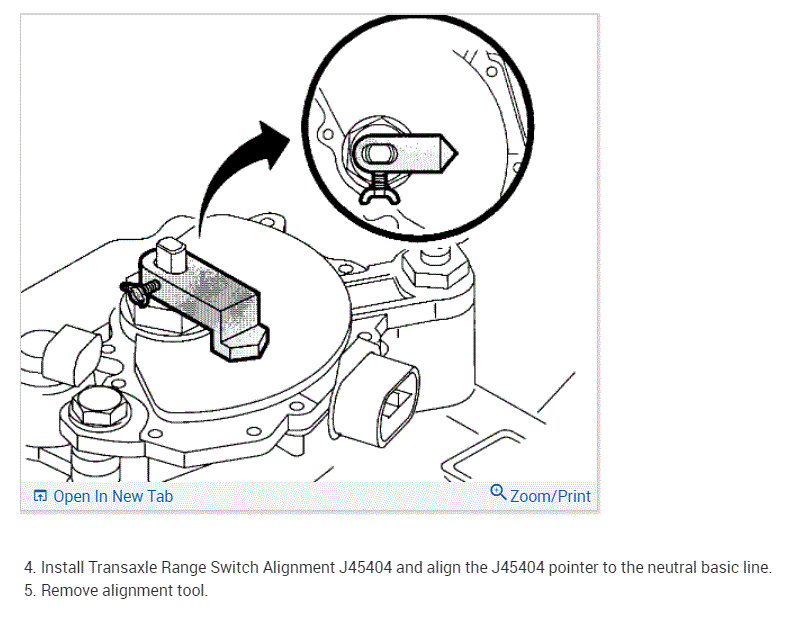 Open In New Tab

Zoom/Print

4. Install Transaxle Range Switch Alignment J45404 and align the J45404 pointer to the neutral basic line.
5. Remove alignment tool.