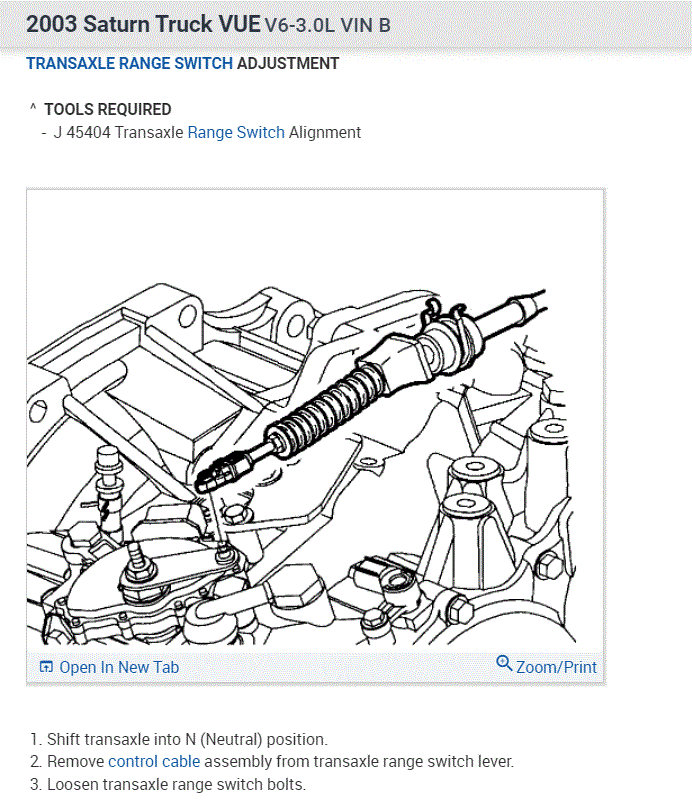 2003 Saturn Truck VUE V6-3.0L VIN B

TRANSAXLE RANGE SWITCH ADJUSTMENT

^ TOOLS REQUIRED
- J 45404 Transaxle Range Switch Alignment

Open In New Tab

Zoom/Print

1. Shift transaxle into N (Neutral) position.
2. Remove control cable assembly from transaxle range switch lever.
3. Loosen transaxle range switch bolts.