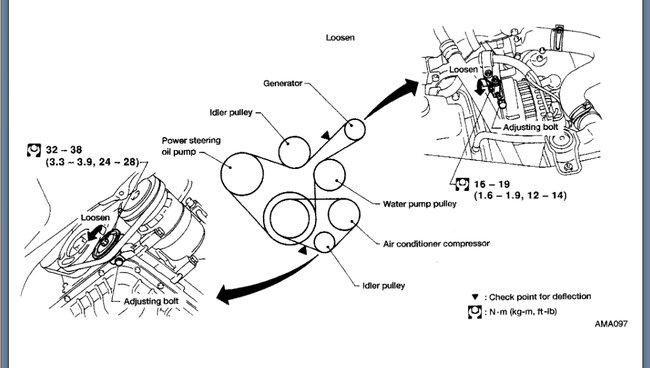 Loosen

Generator

Idler pulley

Power steering oil pump

32 – 38 (3.3 – 3.9, 24 – 28)

Loosen

Adjusting bolt

Loosen

Adjusting bolt

16 – 19 (1.6 – 1.9, 12 – 14)

Water pump pulley

Air conditioner compressor

Idler pulley

▼ : Check point for deflection

: N·m (kg-m, ft-lb)

AMA097