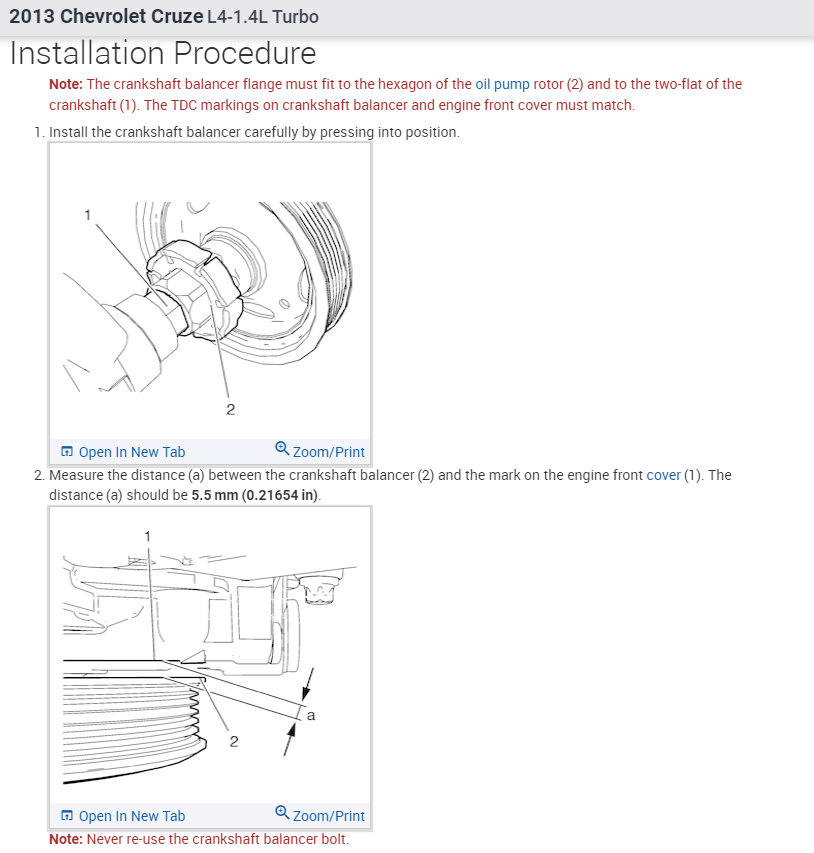 2013 Chevrolet Cruze L4-1.4L Turbo

Installation Procedure

Note: The crankshaft balancer flange must fit to the hexagon of the oil pump rotor (2) and to the two-flat of the crankshaft (1). The TDC markings on crankshaft balancer and engine front cover must match.

1. Install the crankshaft balancer carefully by pressing into position.

1

2

Open In New Tab Zoom/Print

2. Measure the distance (a) between the crankshaft balancer (2) and the mark on the engine front cover (1). The distance (a) should be 5.5 mm (0.21654 in).

1

a

2

Open In New Tab Zoom/Print

Note: Never re-use the crankshaft balancer bolt.