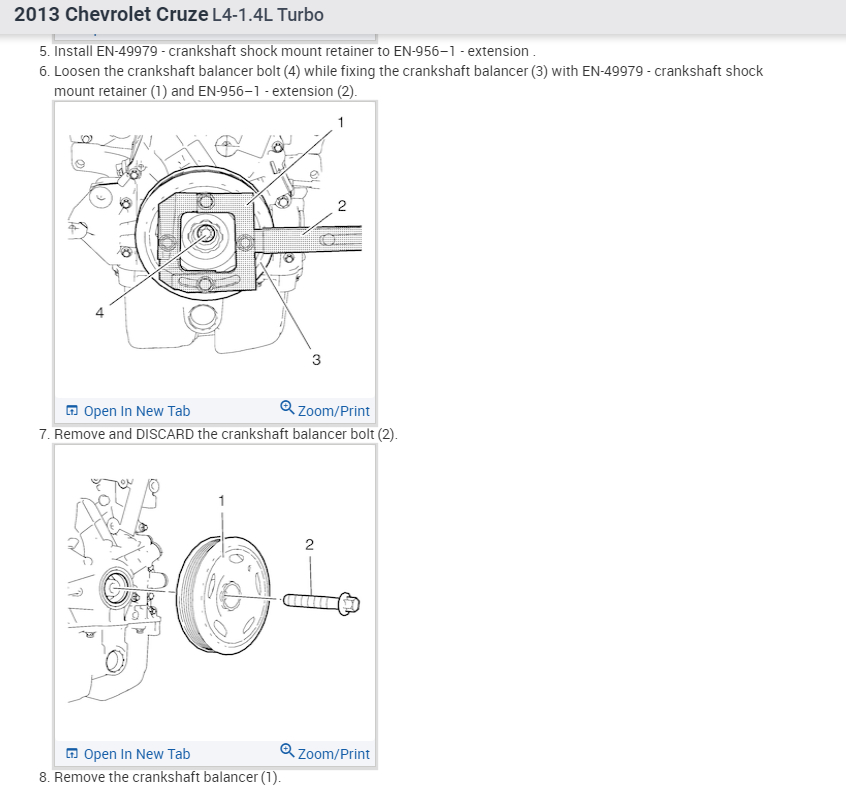 2013 Chevrolet Cruze L4-1.4L Turbo

5. Install EN-49979 - crankshaft shock mount retainer to EN-956–1 - extension .
6. Loosen the crankshaft balancer bolt (4) while fixing the crankshaft balancer (3) with EN-49979 - crankshaft shock mount retainer (1) and EN-956–1 - extension (2).

1
2
4
3

Open In New Tab
Zoom/Print

7. Remove and DISCARD the crankshaft balancer bolt (2).

1
2

Open In New Tab
Zoom/Print

8. Remove the crankshaft balancer (1).