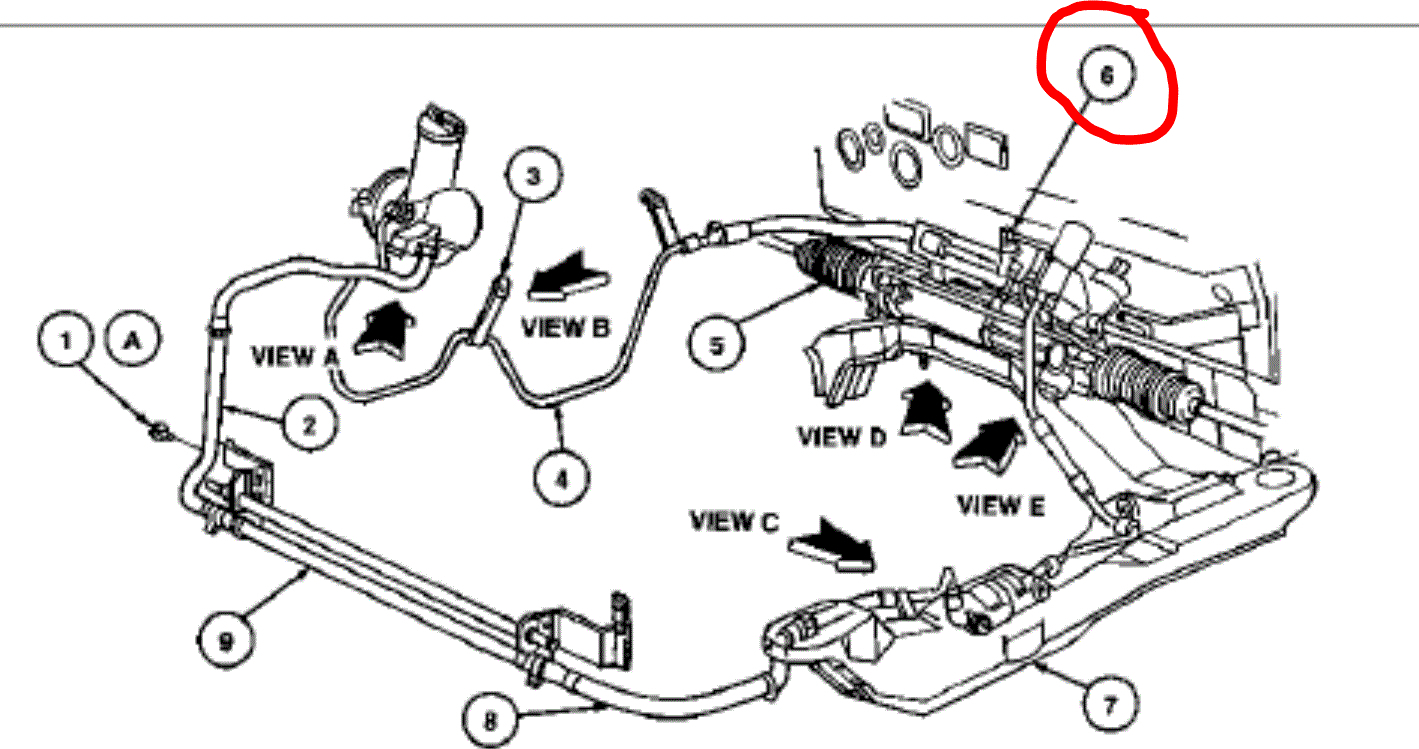 6
3
1
A
VIEW A
VIEW B
5
2
4
VIEW D
VIEW E
VIEW C
9
8
7