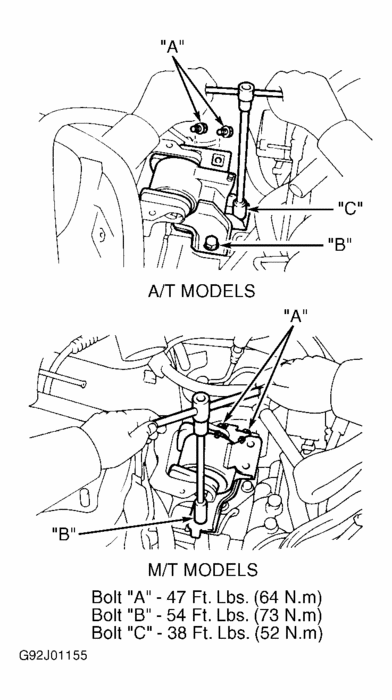 "A"

"C"

"B"

A/T MODELS

"A"

"B"

M/T MODELS

Bolt "A" - 47 Ft. Lbs. (64 N.m)
Bolt "B" - 54 Ft. Lbs. (73 N.m)
Bolt "C" - 38 Ft. Lbs. (52 N.m)

G92J01155