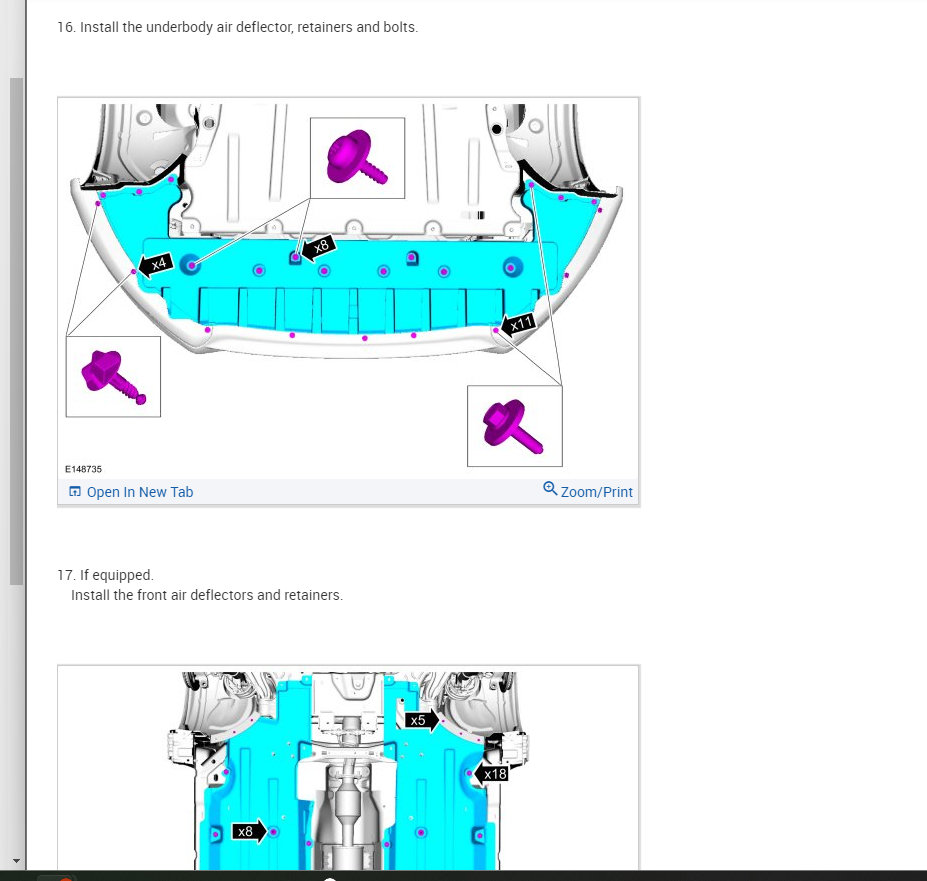 16. Install the underbody air deflector, retainers and bolts.

x4
x8
x11

E148735

Open In New Tab
Zoom/Print

17. If equipped.
Install the front air deflectors and retainers.

x5
x18
x8