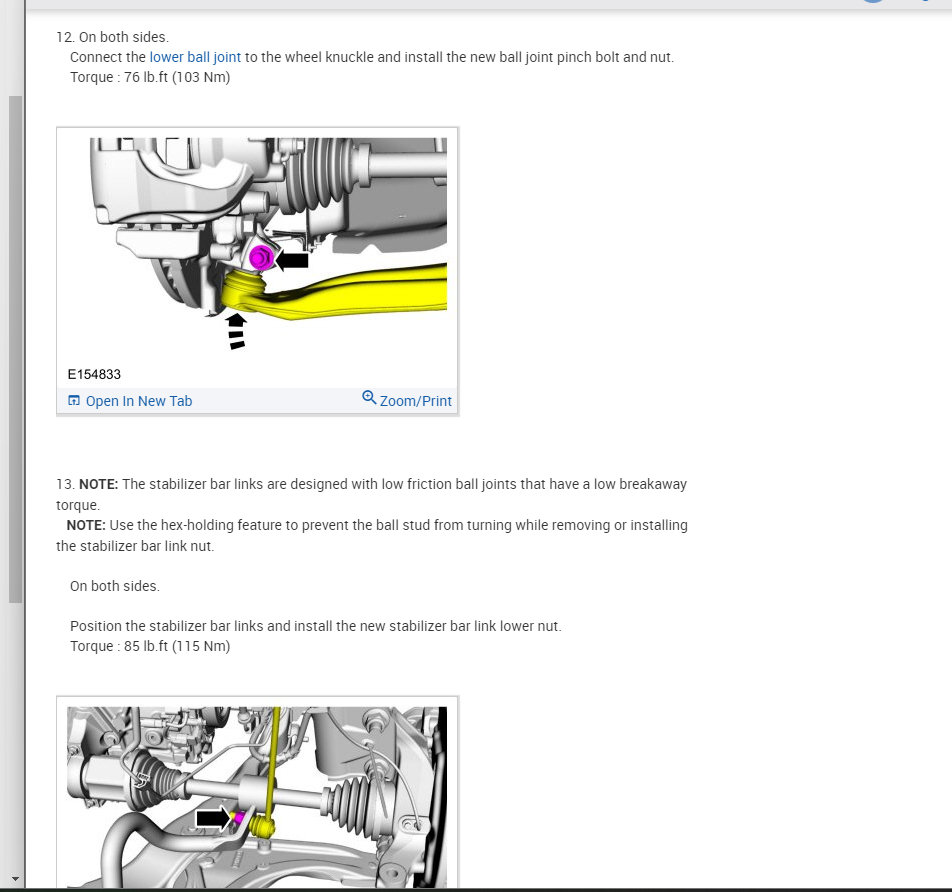 12. On both sides.
Connect the lower ball joint to the wheel knuckle and install the new ball joint pinch bolt and nut.
Torque : 76 lb.ft (103 Nm)

E154833

Open In New Tab

Zoom/Print

13. NOTE: The stabilizer bar links are designed with low friction ball joints that have a low breakaway torque.
NOTE: Use the hex-holding feature to prevent the ball stud from turning while removing or installing the stabilizer bar link nut.

On both sides.

Position the stabilizer bar links and install the new stabilizer bar link lower nut.
Torque : 85 lb.ft (115 Nm)